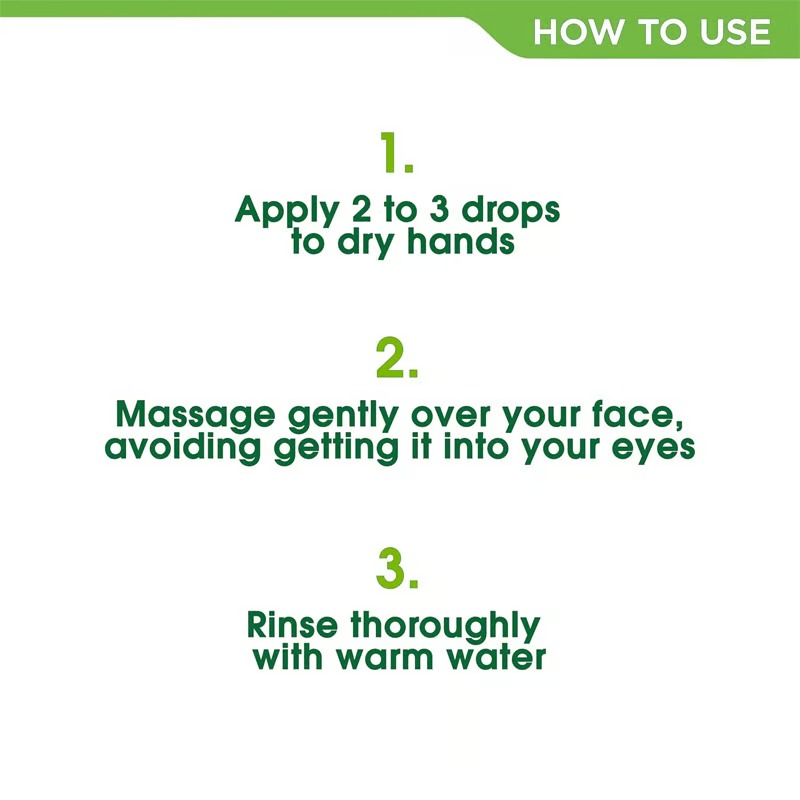 HOW TO USE

1.

Apply 2 to 3 drops to dry hands

2.

Massage gently over your face, avoiding getting it into your eyes

3.

Rinse thoroughly with warm water